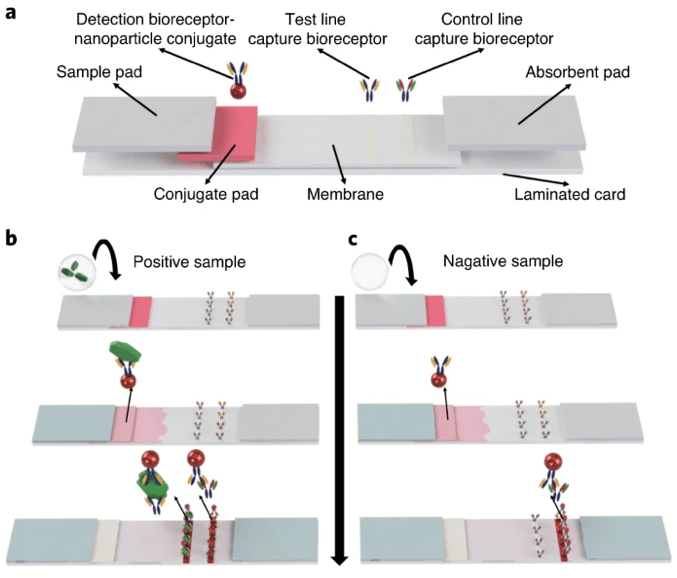 a

Detection bioreceptor-nanoparticle conjugate

Test line capture bioreceptor

Control line capture bioreceptor

Sample pad

Absorbent pad

Conjugate pad

Membrane

Laminated card

b

Positive sample

c

Nagative sample